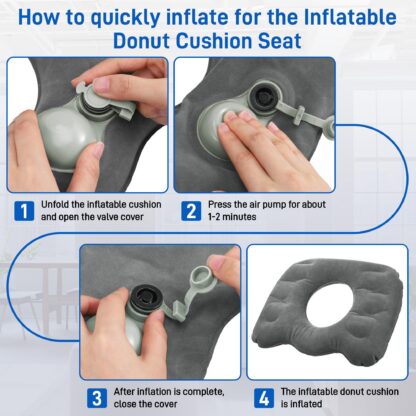 How to quickly inflate for the Inflatable Donut Cushion Seat

1 Unfold the inflatable cushion and open the valve cover

2 Press the air pump for about 1-2 minutes

3 After inflation is complete, close the cover

4 The inflatable donut cushion is inflated