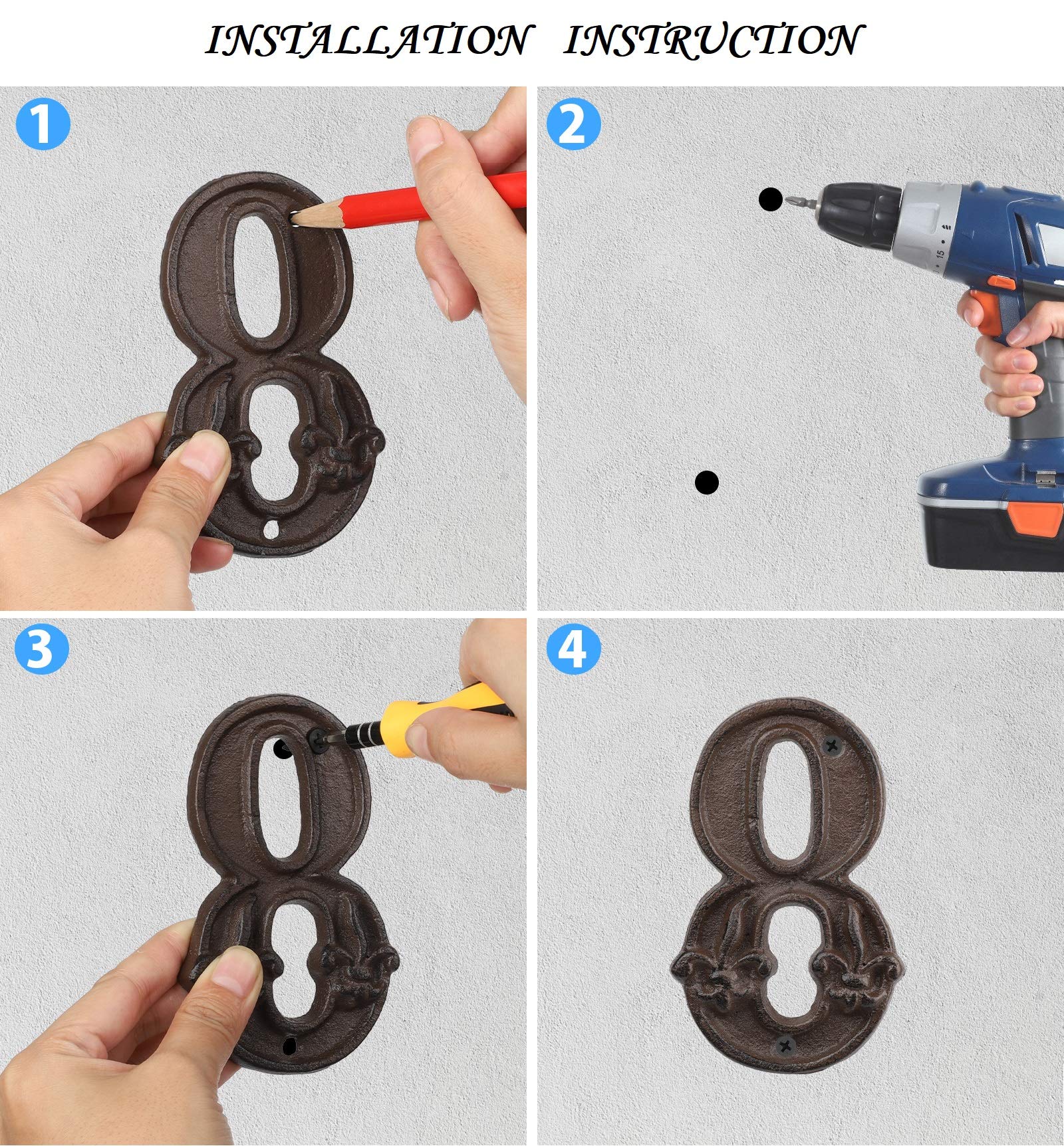 INSTALLATION INSTRUCTION

1

2

15

3

4