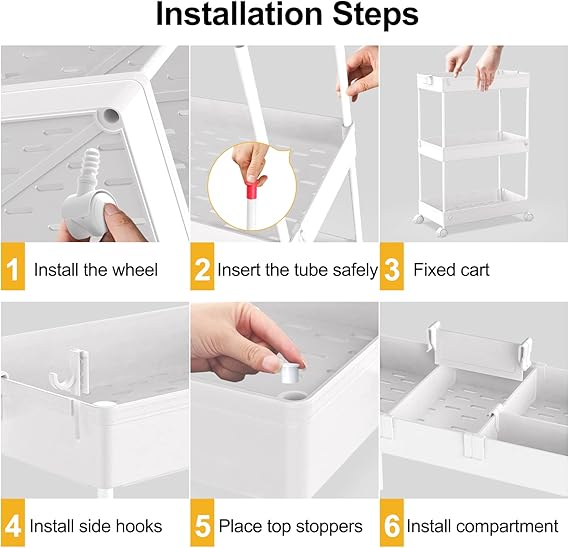 Installation Steps

1 Install the wheel

2 Insert the tube safely

3 Fixed cart

4 Install side hooks

5 Place top stoppers

6 Install compartment