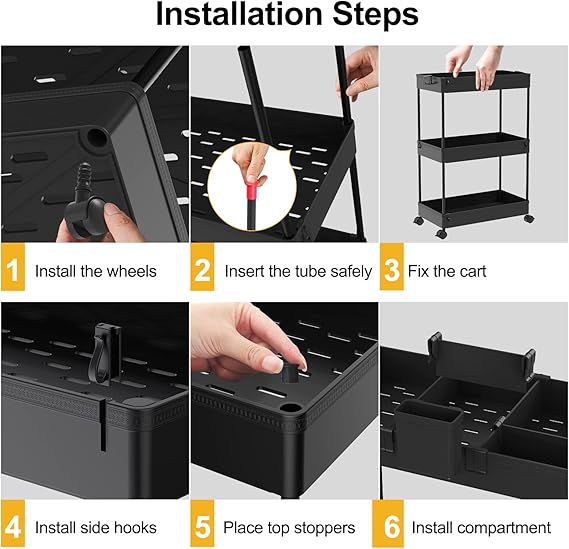 Installation Steps

1 Install the wheels

2 Insert the tube safely

3 Fix the cart

4 Install side hooks

5 Place top stoppers

6 Install compartment