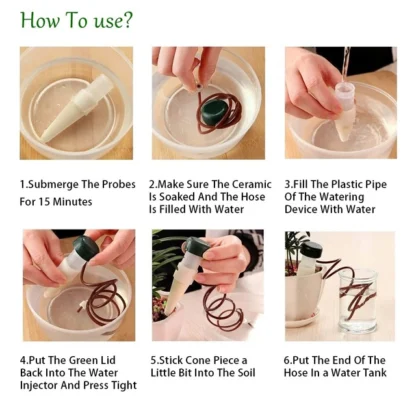 How To use?

1.Submerge The Probes For 15 Minutes

2.Make Sure The Ceramic Is Soaked And The Hose Is Filled With Water

3.Fill The Plastic Pipe Of The Watering Device With Water

4.Put The Green Lid Back Into The Water Injector And Press Tight

5.Stick Cone Piece a Little Bit Into The Soil

6.Put The End Of The Hose In a Water Tank