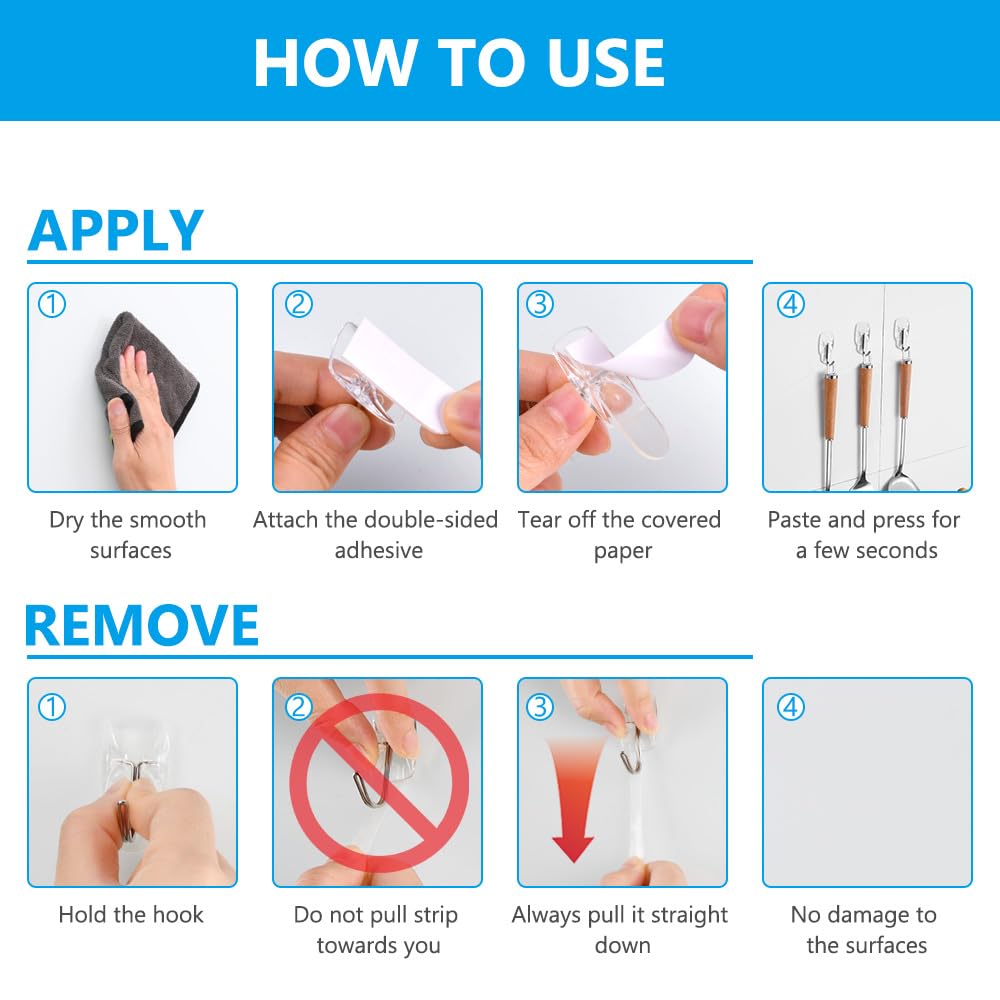 HOW TO USE

APPLY

①

Dry the smooth surfaces

②

Attach the double-sided adhesive

③

Tear off the covered paper

④

Paste and press for a few seconds

REMOVE

①

Hold the hook

②

Do not pull strip towards you

③

Always pull it straight down

④

No damage to the surfaces