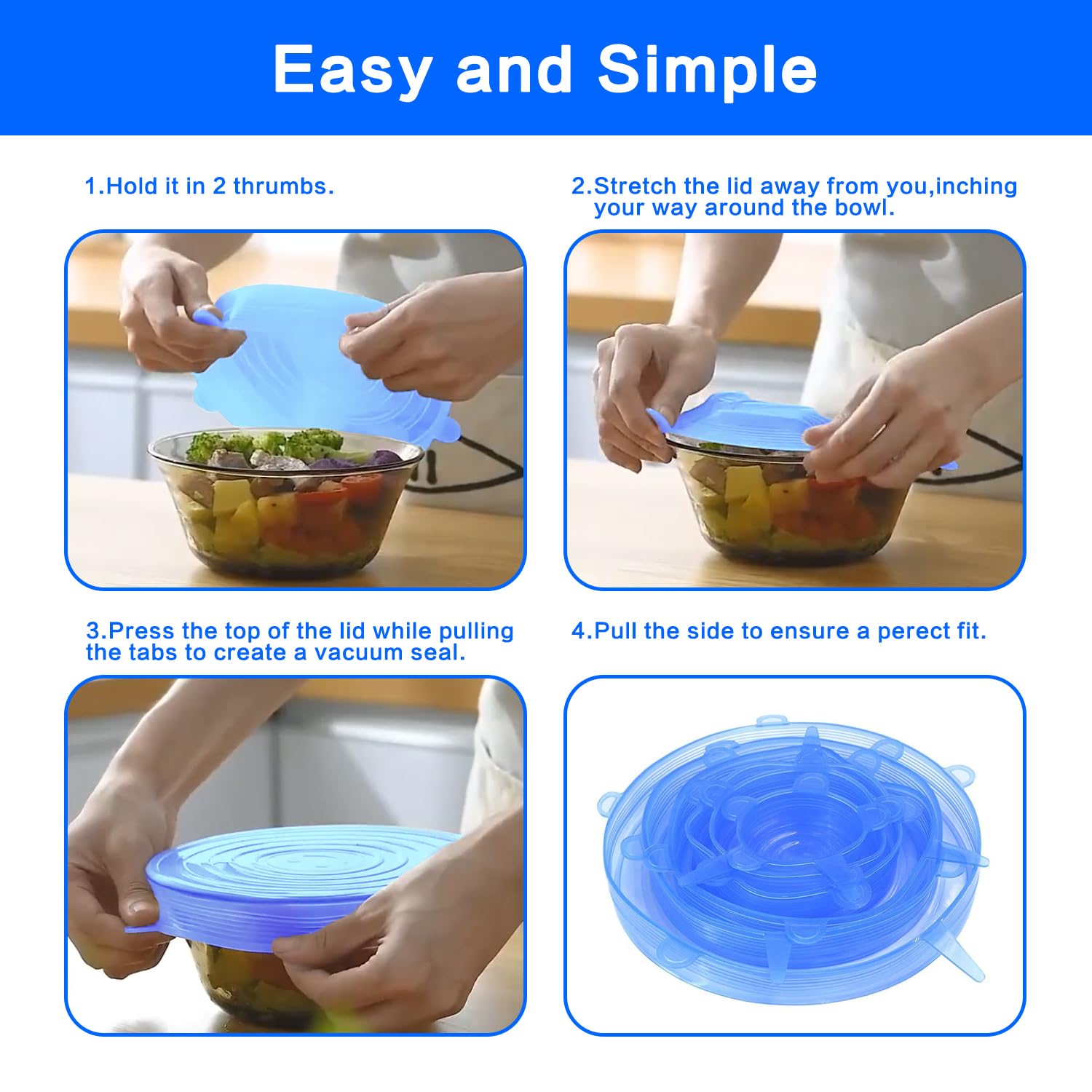 Easy and Simple

1.Hold it in 2 thrumbs.

2.Stretch the lid away from you,inching your way around the bowl.

3.Press the top of the lid while pulling the tabs to create a vacuum seal.

4.Pull the side to ensure a perect fit.