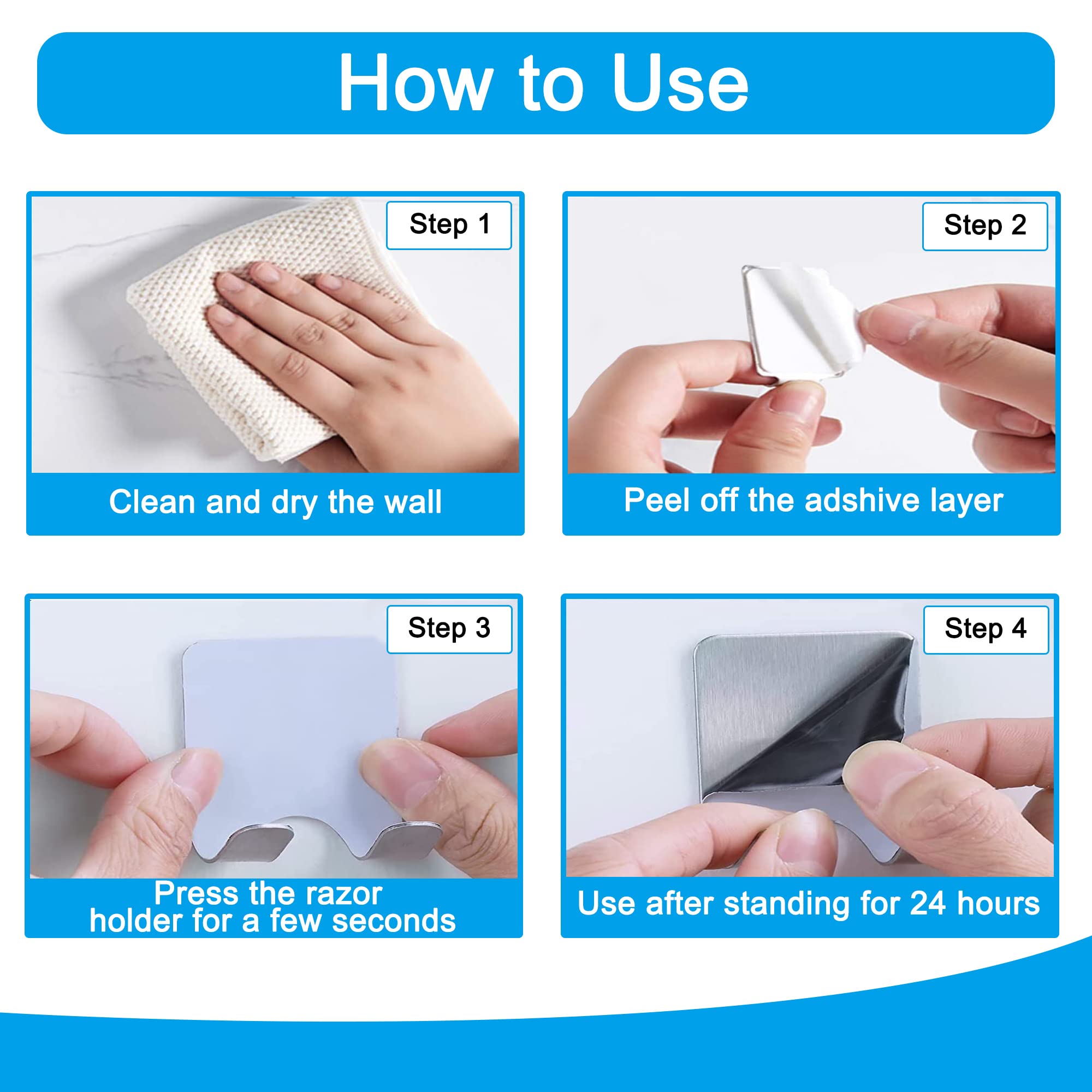 How to Use

Step 1

Clean and dry the wall

Step 2

Peel off the adshive layer

Step 3

Press the razor holder for a few seconds

Step 4

Use after standing for 24 hours