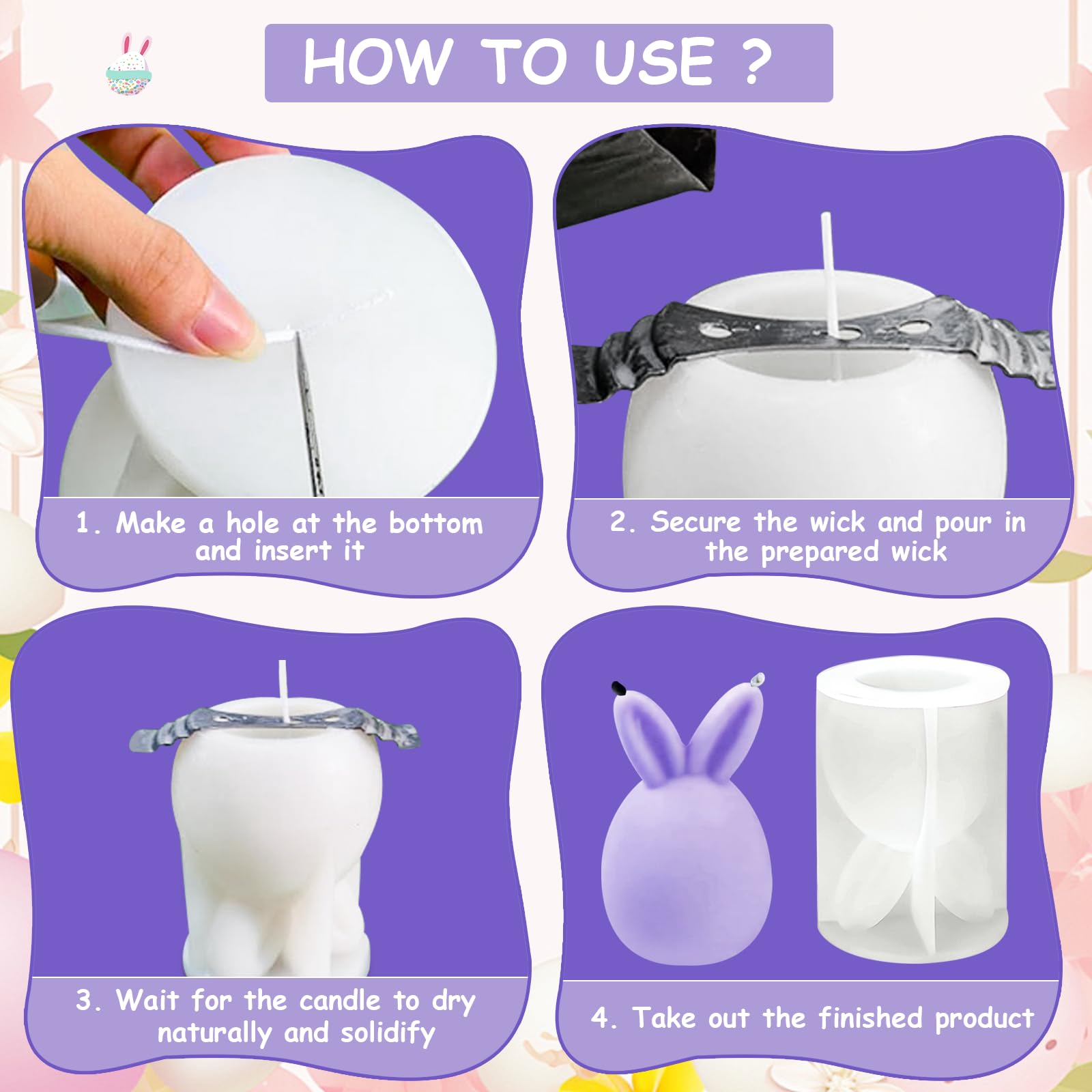 HOW TO USE ?

1. Make a hole at the bottom and insert it

2. Secure the wick and pour in the prepared wick

3. Wait for the candle to dry naturally and solidify

4. Take out the finished product