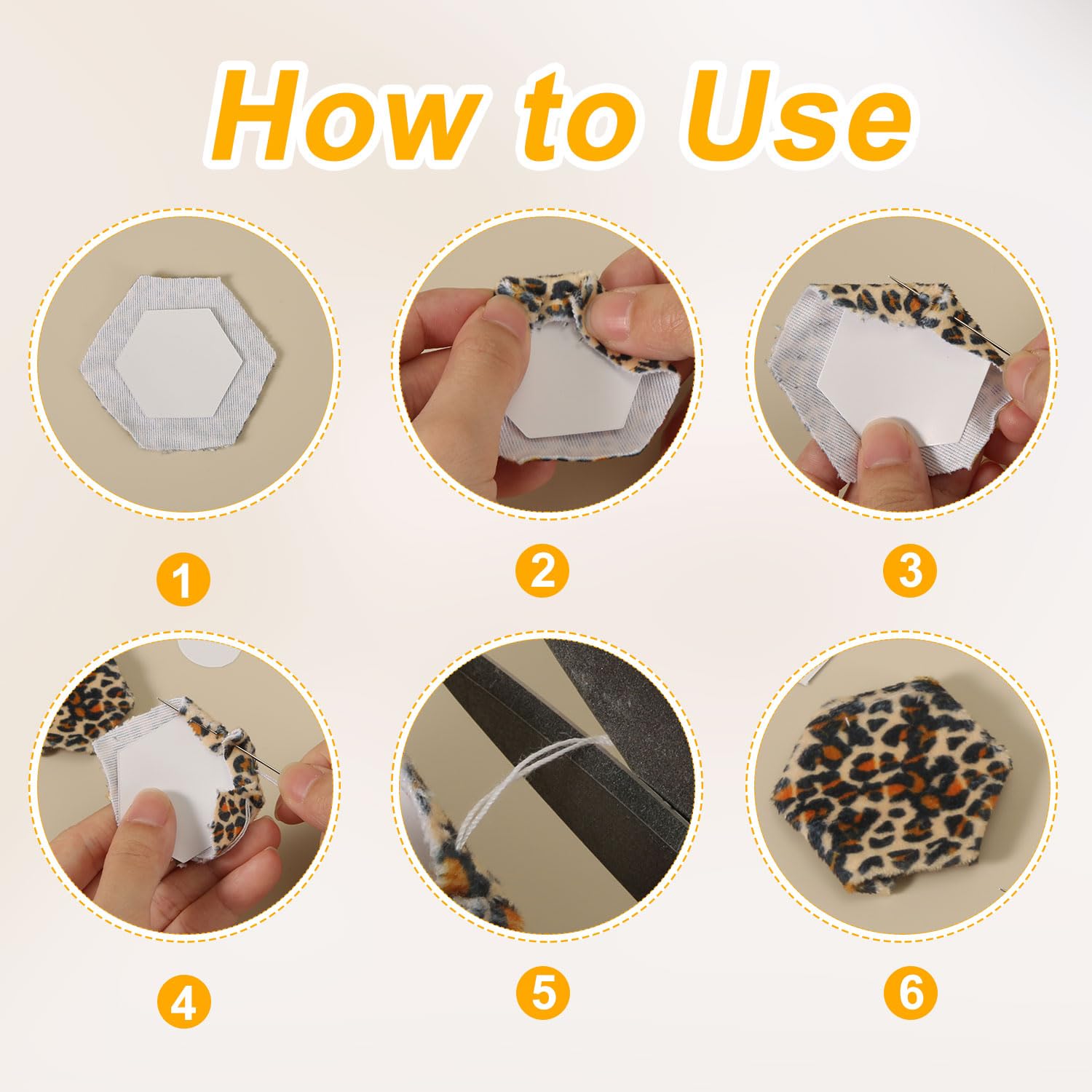 How to Use

1

2

3

4

5

6