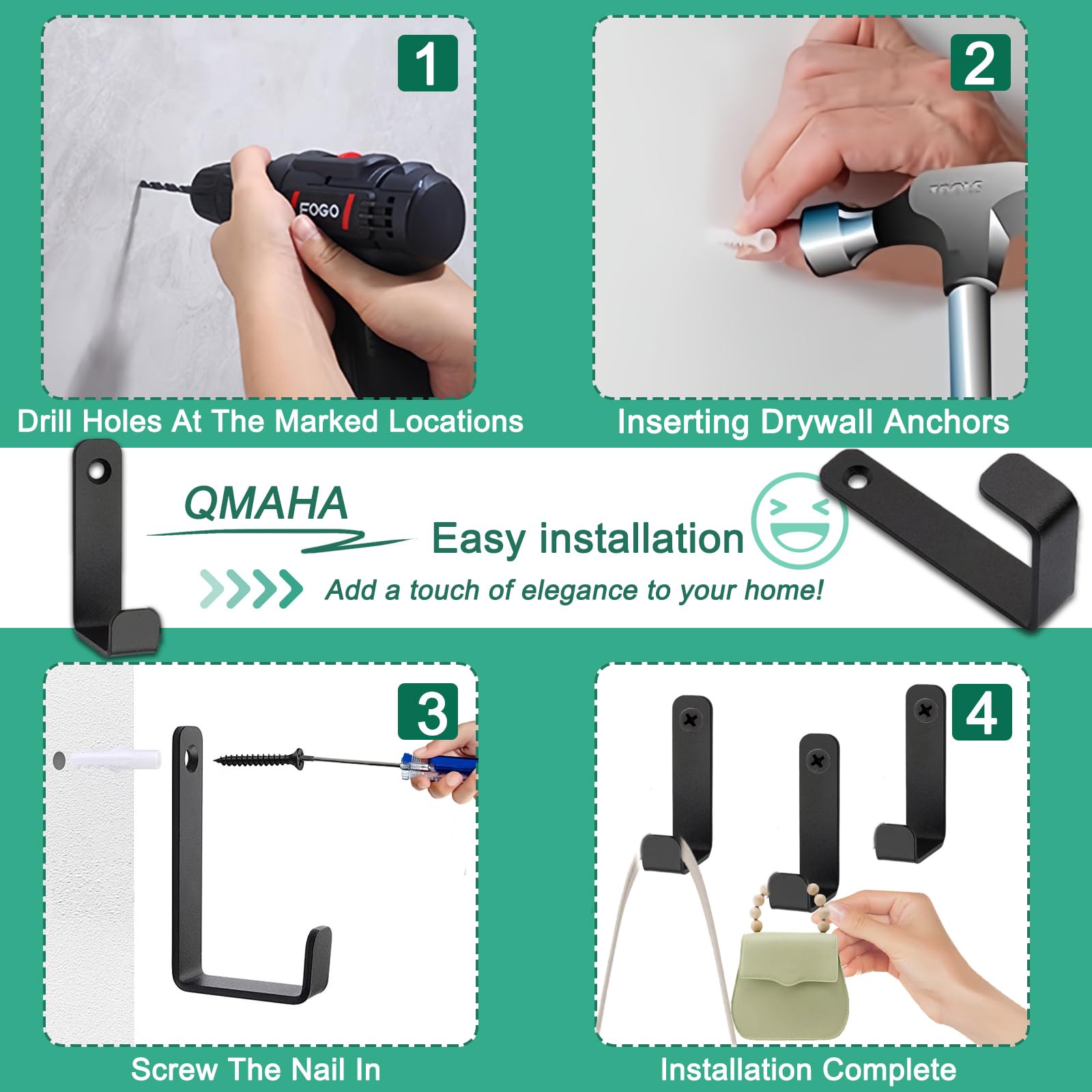 1

FOGO

Drill Holes At The Marked Locations

2

TOOLS

Inserting Drywall Anchors

QMAHA

Easy installation

Add a touch of elegance to your home!

3

Screw The Nail In

4

Installation Complete