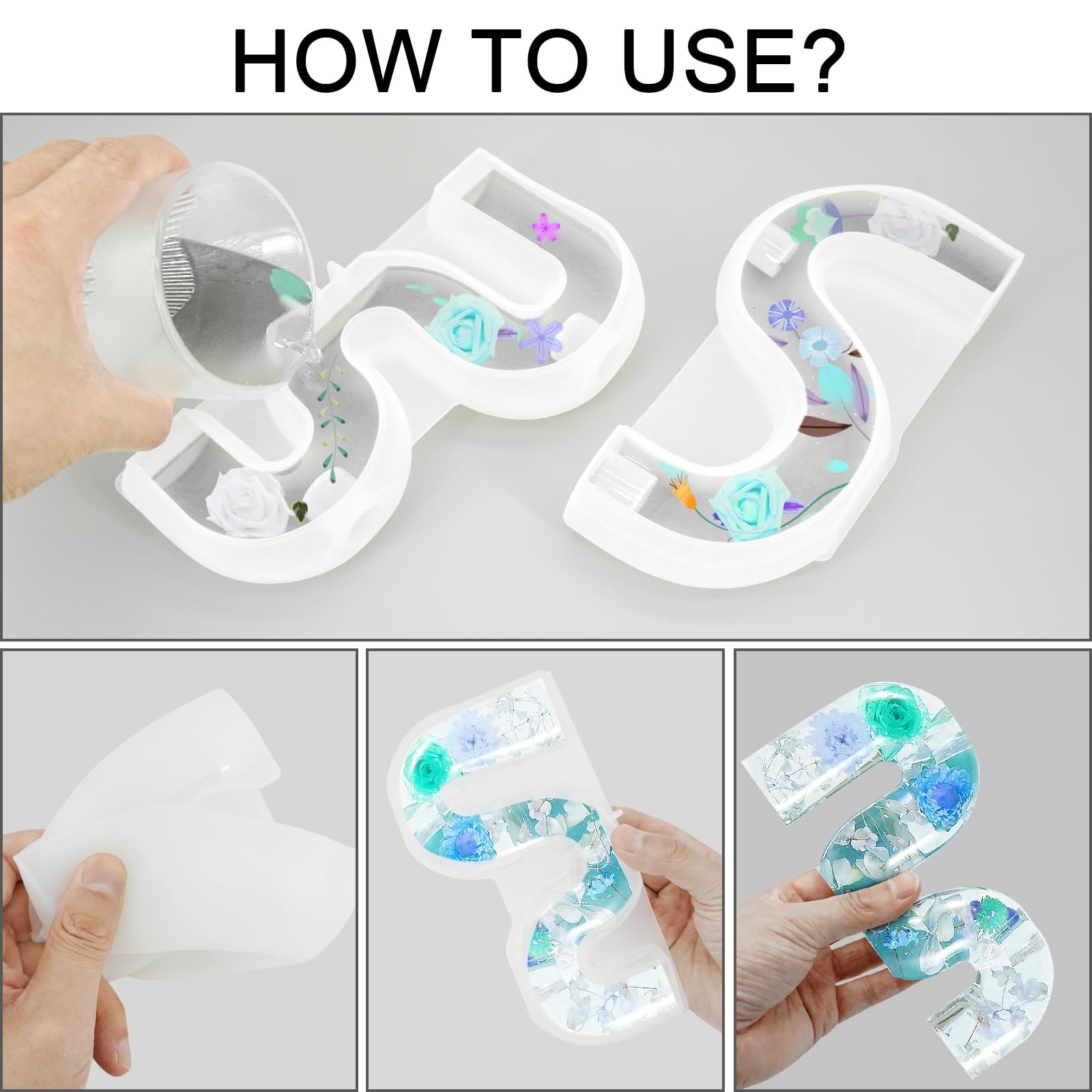 HOW TO USE?